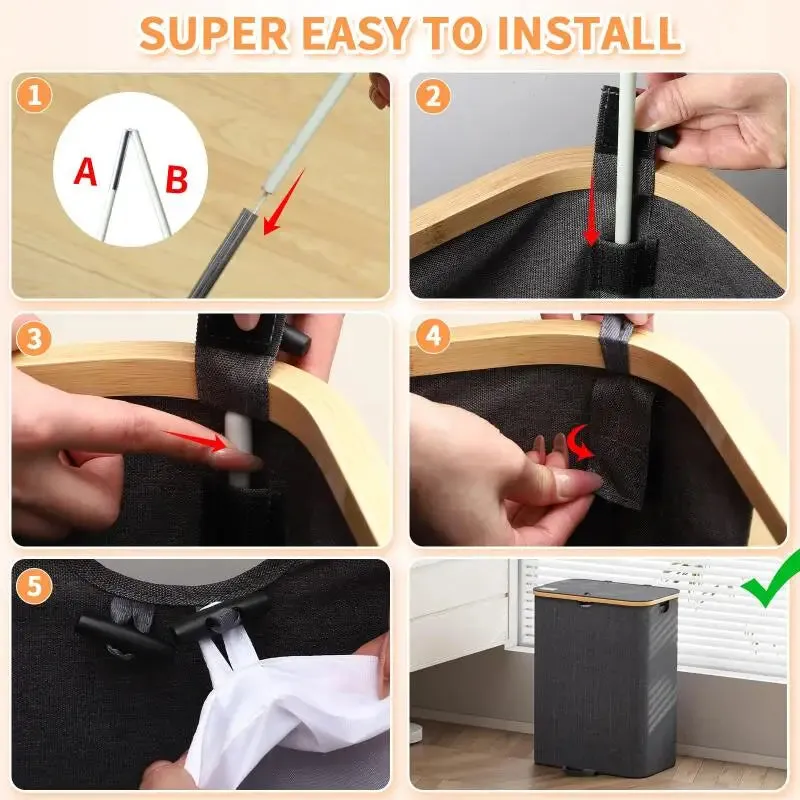 SUPER EASY TO INSTALL

1

A

B

2

3

4

5